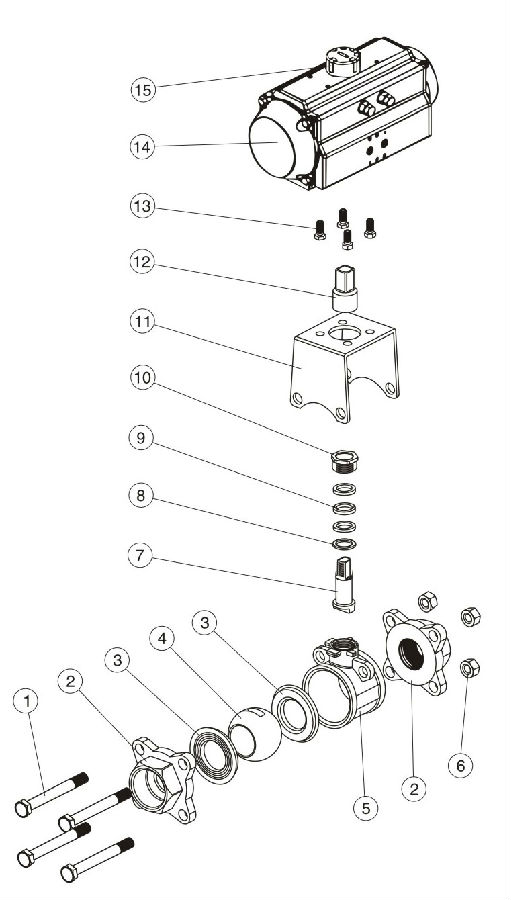 15
14
13
12
11
10
9
8
7
3
4
3
2
1
5
2
6